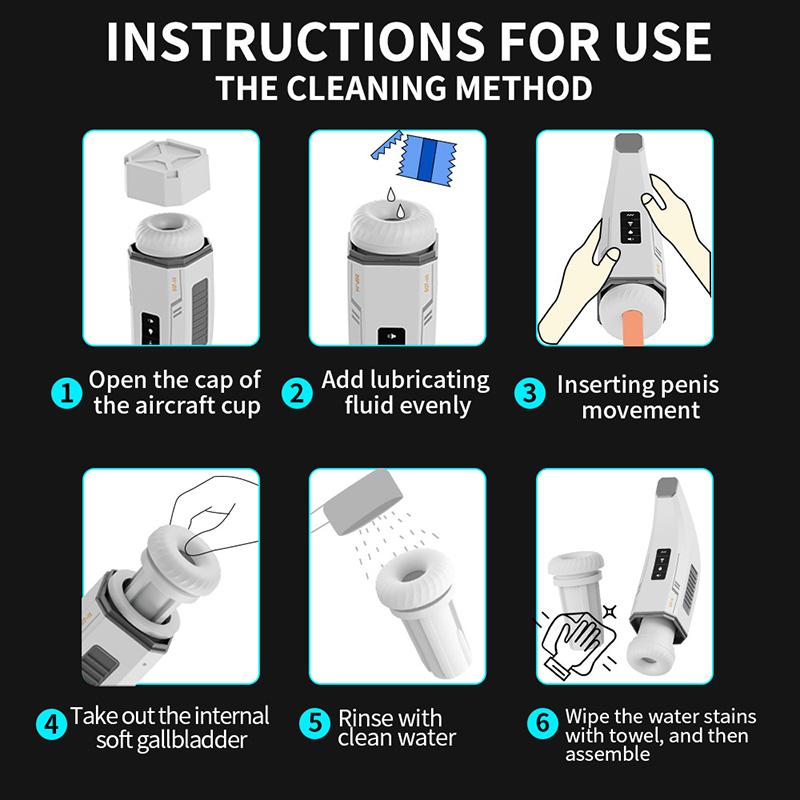 INSTRUCTIONS FOR USE
THE CLEANING METHOD

1 Open the cap of the aircraft cup

2 Add lubricating fluid evenly

3 Inserting penis movement

4 Take out the internal soft gallbladder

5 Rinse with clean water

6 Wipe the water stains with towel, and then assemble