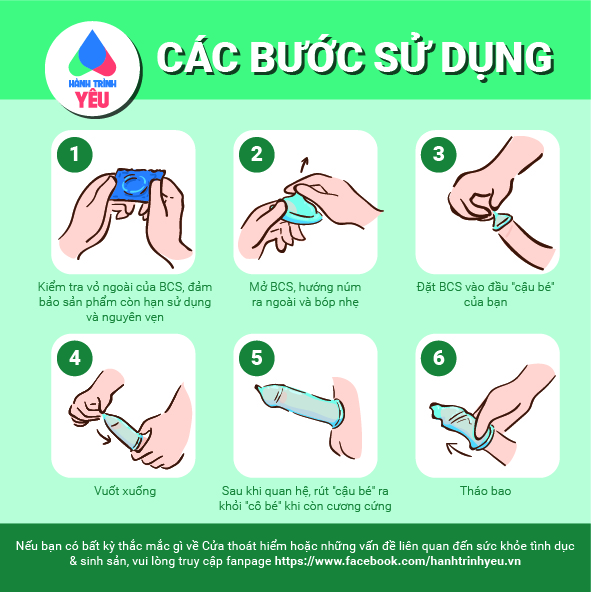 HÀNH TRÌNH
YÊU

CÁC BƯỚC SỬ DỤNG

1

Kiểm tra vỏ ngoài của BCS, đảm bảo sản phẩm còn hạn sử dụng và nguyên vẹn

2

Mở BCS, hướng núm ra ngoài và bóp nhẹ

3

Đặt BCS vào đầu "cậu bé" của bạn

4

Vuốt xuống

5

Sau khi quan hệ, rút "cậu bé" ra khỏi "cô bé" khi còn cương cứng

6

Tháo bao

Nếu bạn có bất kỳ thắc mắc gì về Cửa thoát hiểm hoặc những vấn đề liên quan đến sức khỏe tình dục & sinh sản, vui lòng truy cập fanpage https://www.facebook.com/hanhtrinhyeu.vn